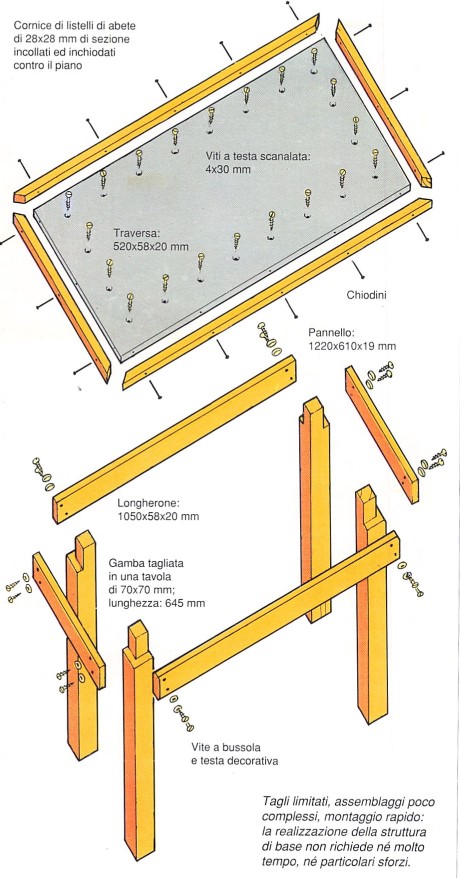 Cornice di listelli di abete di 28x28 mm di sezione incollati ed inchiodati contro il piano

Viti a testa scanalata: 4x30 mm

Traversa: 520x58x20 mm

Chiodini

Pannello: 1220x610x19 mm

Longherone: 1050x58x20 mm

Gamba tagliata in una tavola di 70x70 mm; lunghezza: 645 mm

Vite a bussola e testa decorativa

Tagli limitati, assemblaggi poco complessi, montaggio rapido: la realizzazione della struttura di base non richiede né molto tempo, né particolari sforzi.